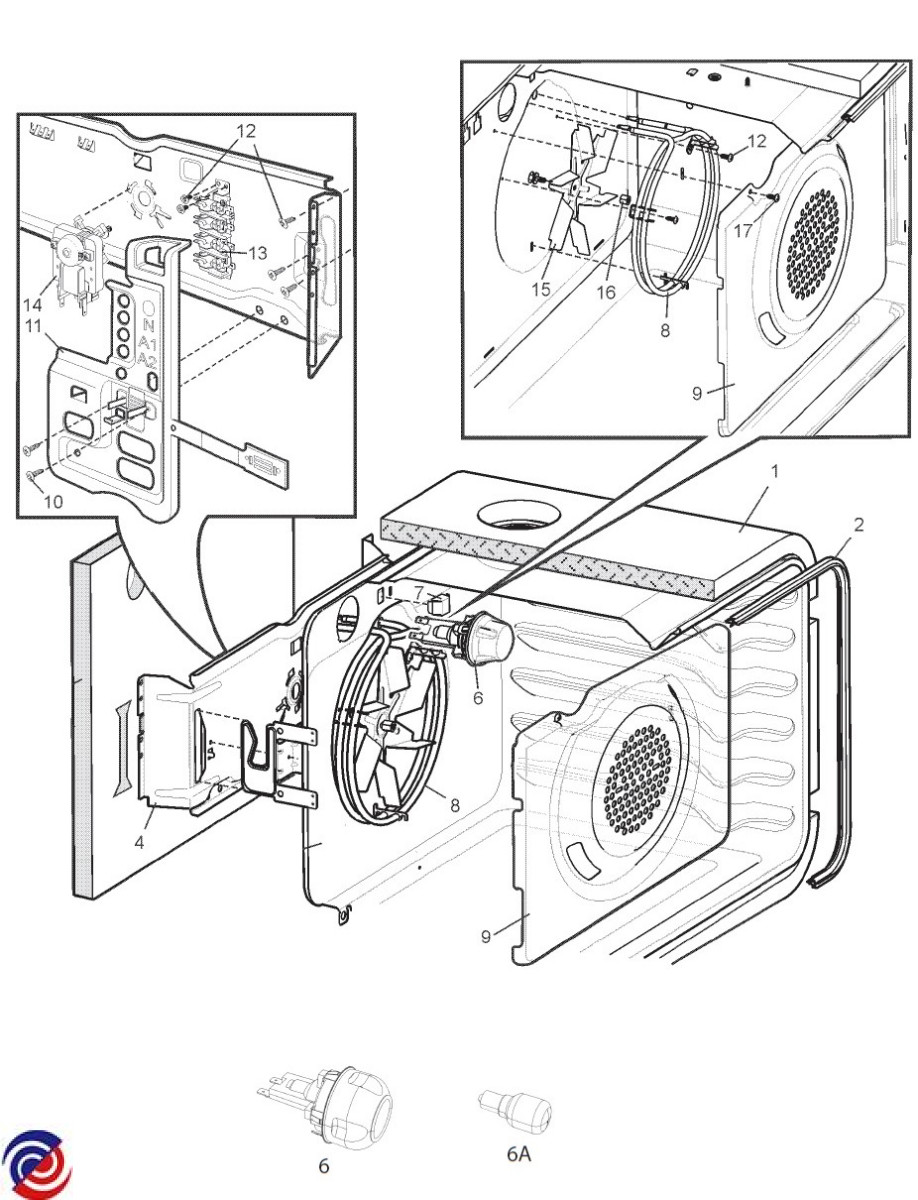 12
13
14
11
N
A1
A2
10
12
17
15
16
8
9
1
2
7
6
8
4
9
6
6A